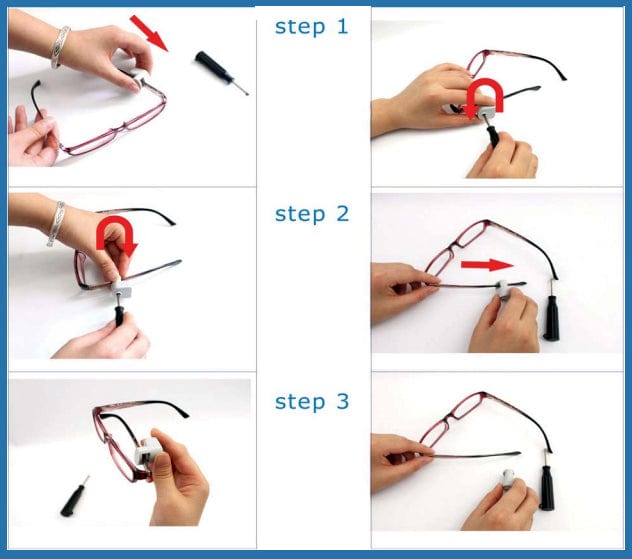 step 1

step 2

step 3